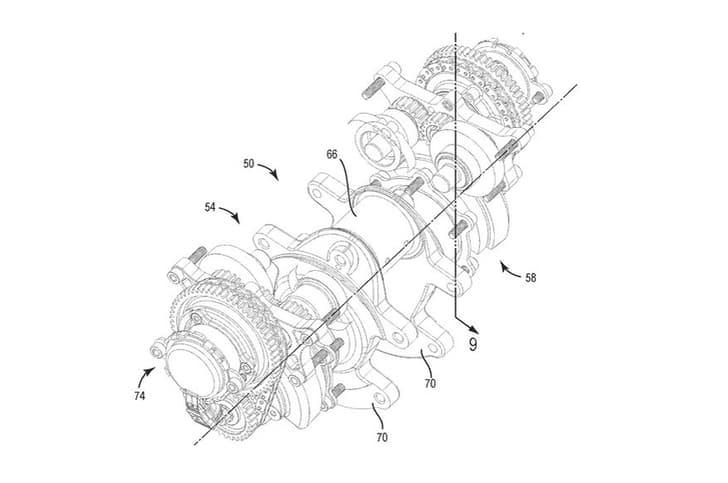 66

50

54

58

9

70

74

70