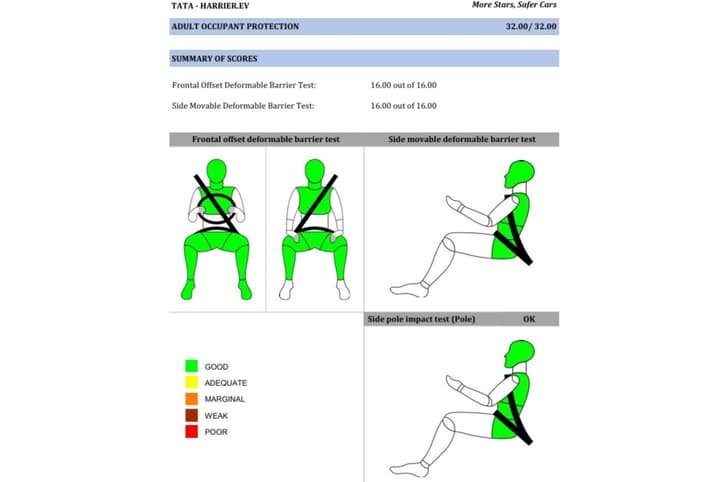 TATA - HARRIER.EV

More Stars, Safer Cars

ADULT OCCUPANT PROTECTION 32.00/ 32.00

SUMMARY OF SCORES

Frontal Offset Deformable Barrier Test: 16.00 out of 16.00

Side Movable Deformable Barrier Test: 16.00 out of 16.00

Frontal offset deformable barrier test

Side movable deformable barrier test

Side pole impact test (Pole) OK

GOOD

ADEQUATE

MARGINAL

WEAK

POOR